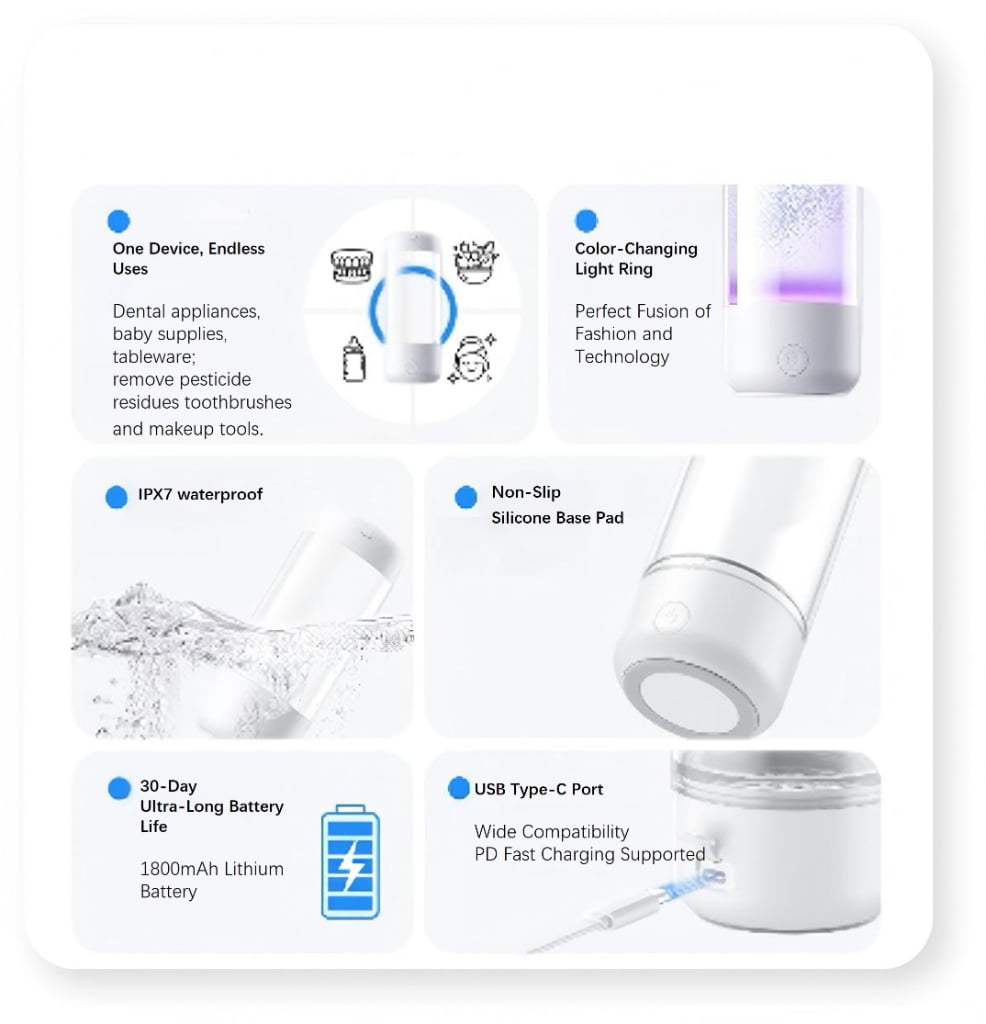 One Device, Endless Uses

Dental appliances, baby supplies, tableware; remove pesticide residues toothbrushes and makeup tools.

Color-Changing Light Ring

Perfect Fusion of Fashion and Technology

IPX7 waterproof

Non-Slip Silicone Base Pad

30-Day Ultra-Long Battery Life

1800mAh Lithium Battery

USB Type-C Port

Wide Compatibility
PD Fast Charging Supported